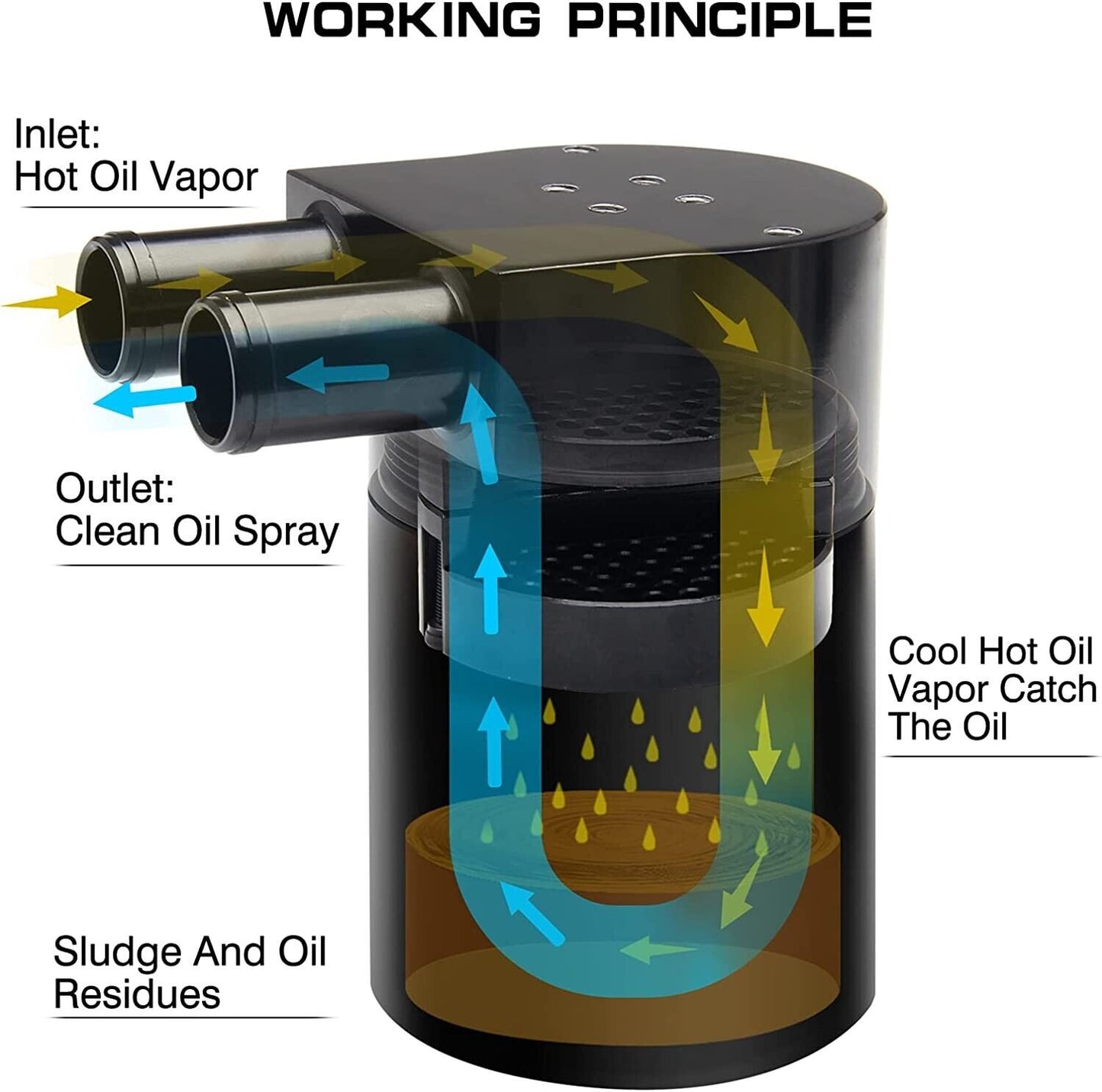 WORKING PRINCIPLE

Inlet:
Hot Oil Vapor

Outlet:
Clean Oil Spray

Cool Hot Oil Vapor Catch The Oil

Sludge And Oil Residues