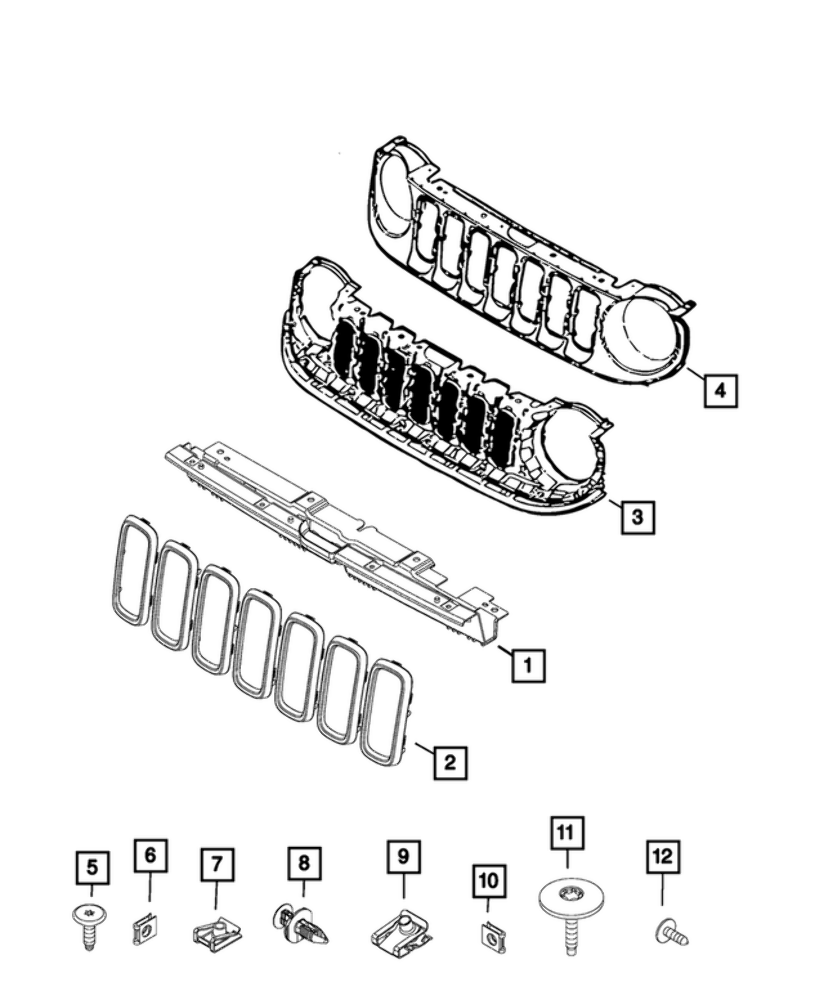 4
3
1
2
5
6
7
8
9
10
11
12