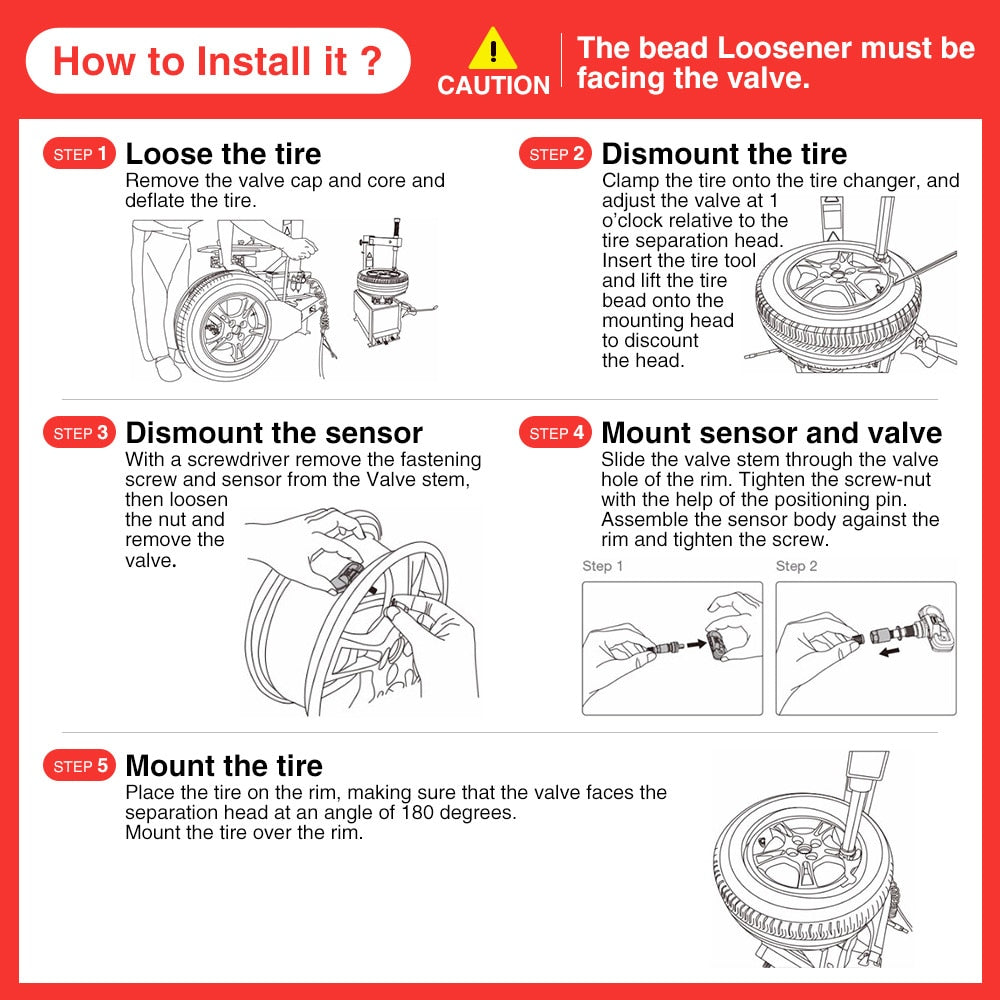 How to Install it ?

CAUTION

The bead Loosener must be facing the valve.

STEP 1 Loose the tire
Remove the valve cap and core and deflate the tire.

STEP 2 Dismount the tire
Clamp the tire onto the tire changer, and adjust the valve at 1 o'clock relative to the tire separation head. Insert the tire tool and lift the tire bead onto the mounting head to discount the head.

STEP 3 Dismount the sensor
With a screwdriver remove the fastening screw and sensor from the Valve stem, then loosen the nut and remove the valve.

STEP 4 Mount sensor and valve
Slide the valve stem through the valve hole of the rim. Tighten the screw-nut with the help of the positioning pin. Assemble the sensor body against the rim and tighten the screw.

Step 1

Step 2

STEP 5 Mount the tire
Place the tire on the rim, making sure that the valve faces the separation head at an angle of 180 degrees.
Mount the tire over the rim.