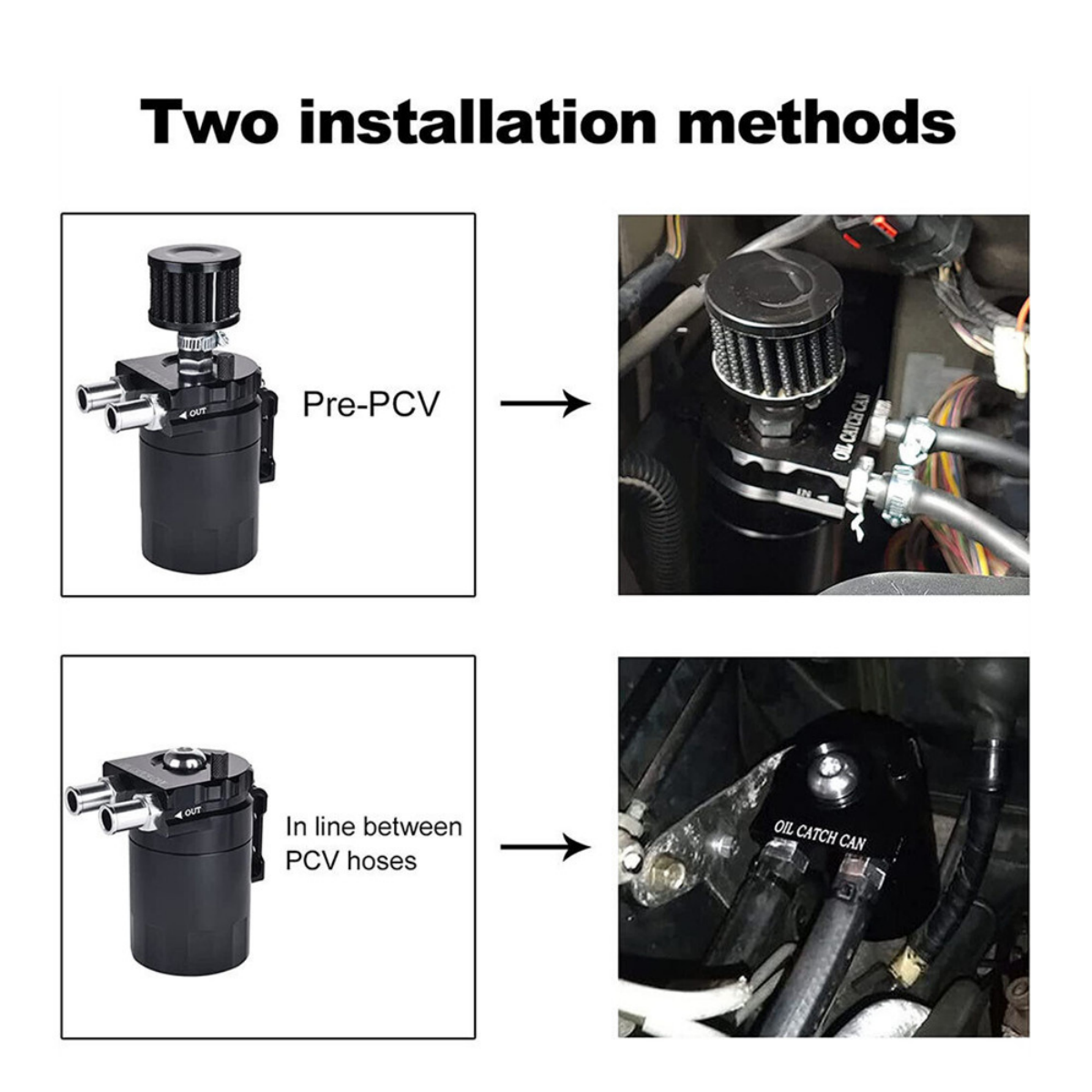 Two installation methods

OUT

Pre-PCV

OIL CATCH CAN

IN

OUT

In line between PCV hoses

OIL CATCH CAN